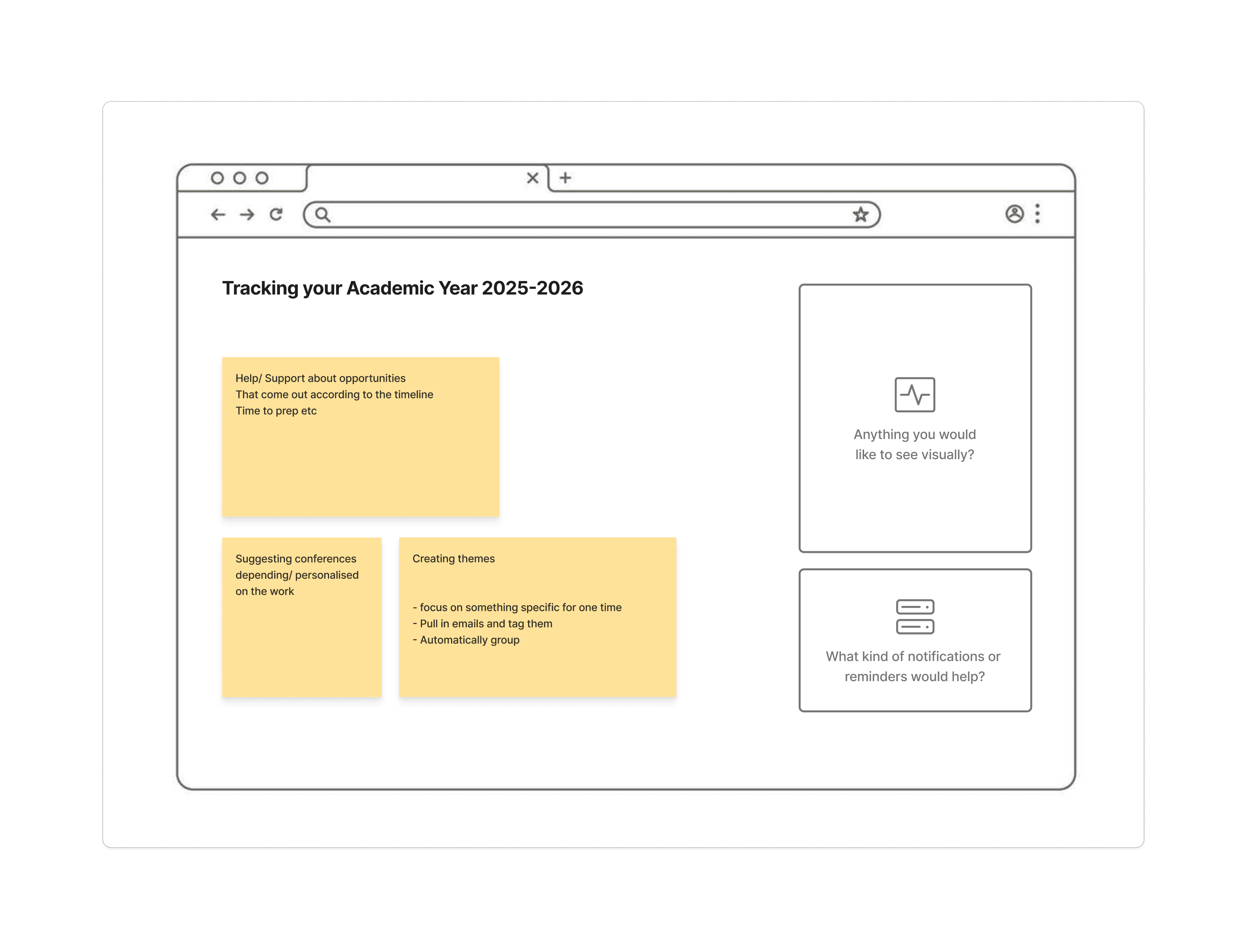 Tracking your Academic Year 2025-2026

Help/ Support about opportunities
That come out according to the timeline
Time to prep etc

Suggesting conferences depending/ personalised on the work

Creating themes

- focus on something specific for one time
- Pull in emails and tag them
- Automatically group

Anything you would like to see visually?

What kind of notifications or reminders would help?