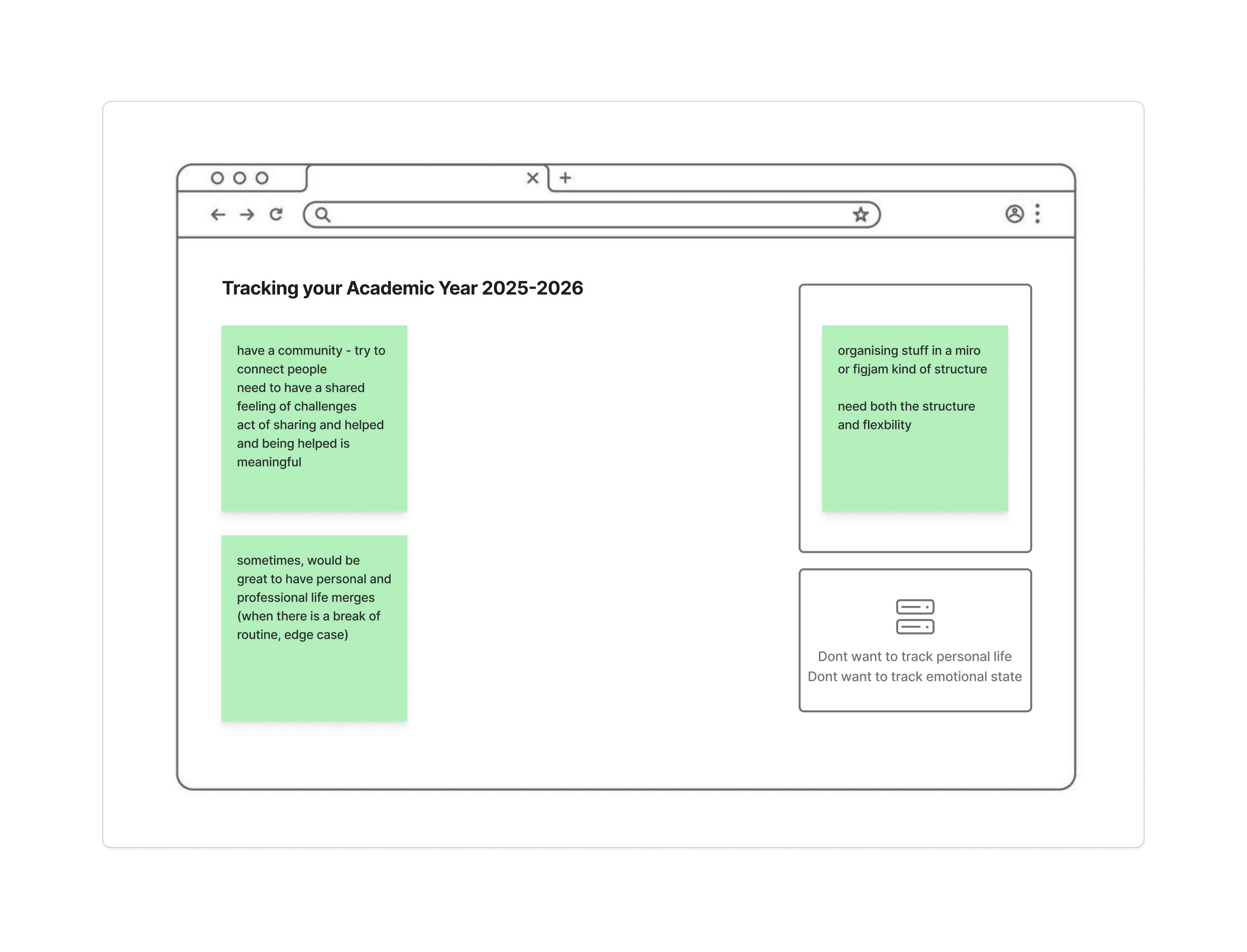 Tracking your Academic Year 2025-2026

have a community - try to connect people
need to have a shared feeling of challenges
act of sharing and helped and being helped is meaningful

sometimes, would be great to have personal and professional life merges (when there is a break of routine, edge case)

organising stuff in a miro or figjam kind of structure

need both the structure and flexbility

Dont want to track personal life
Dont want to track emotional state