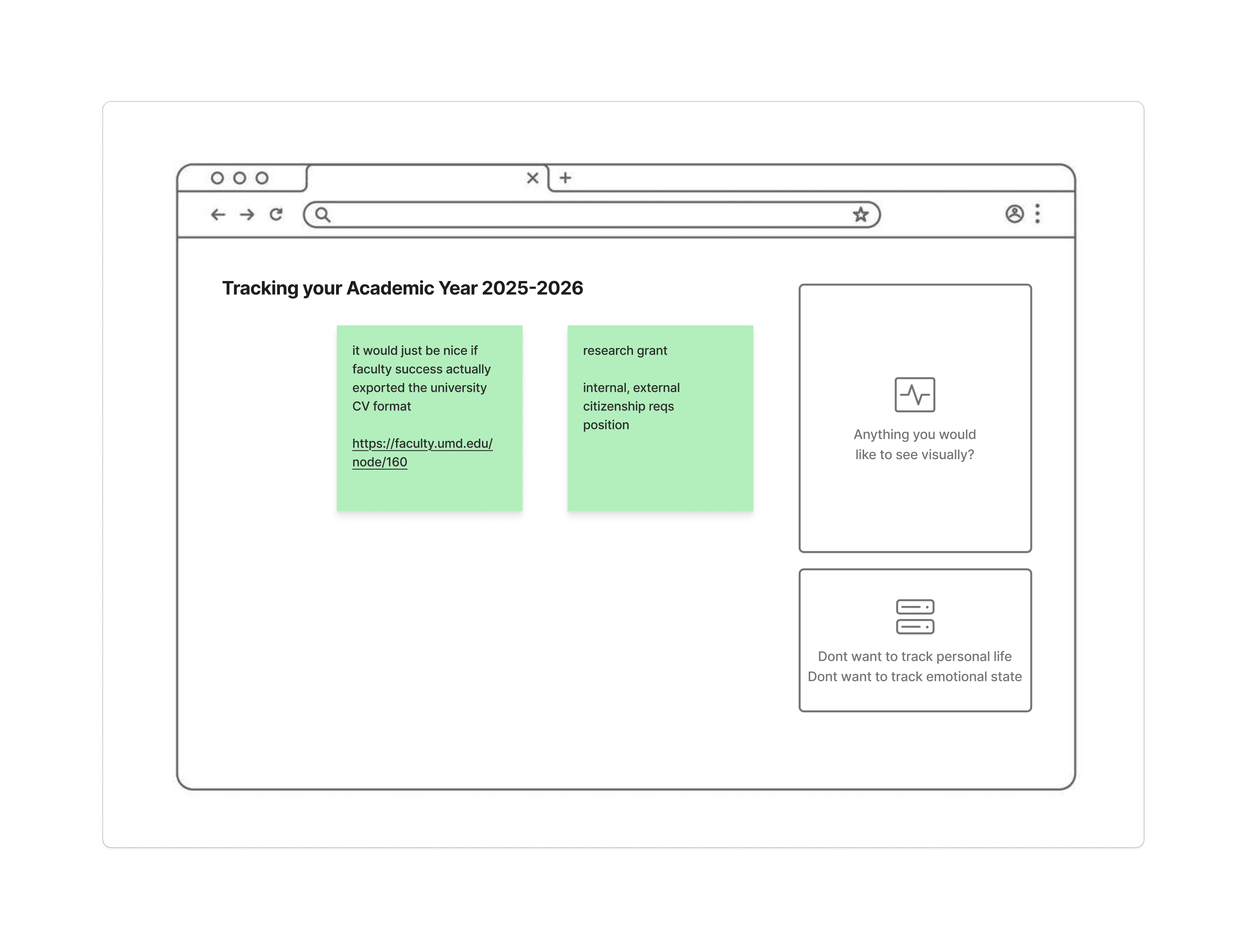 Tracking your Academic Year 2025-2026

it would just be nice if faculty success actually exported the university CV format

https://faculty.umd.edu/node/160

research grant

internal, external
citizenship reqs
position

Anything you would like to see visually?

Dont want to track personal life
Dont want to track emotional state